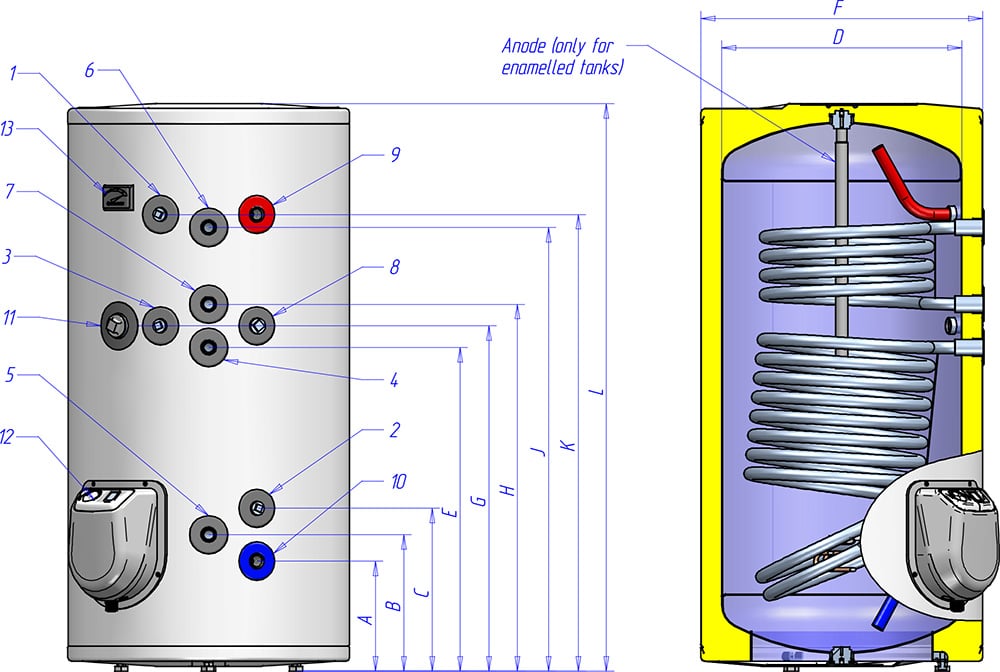 1
6
13
9
7
3
8
11
4
5
2
12
10
A
B
C
E
G
H
J
K
L
Anode (only for enamelled tanks)
F
D