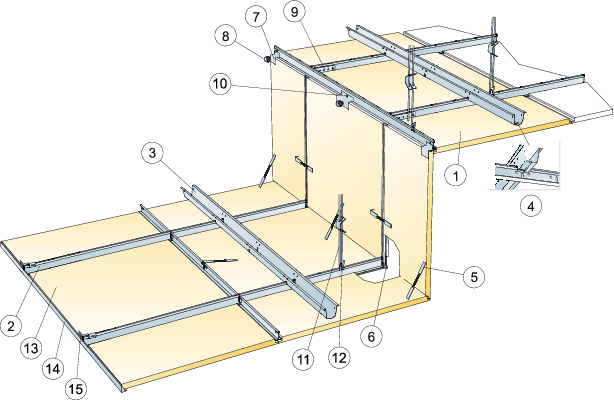 7
9
8
10
3
1
4
5
6
11
12
2
13
14
15