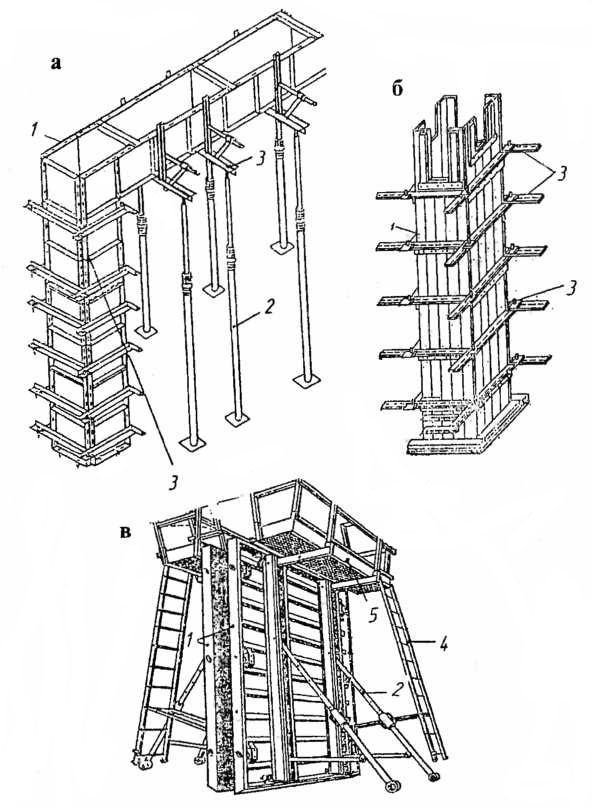 а
1
3
2
3
б
3
1
3
в
1
5
4
2