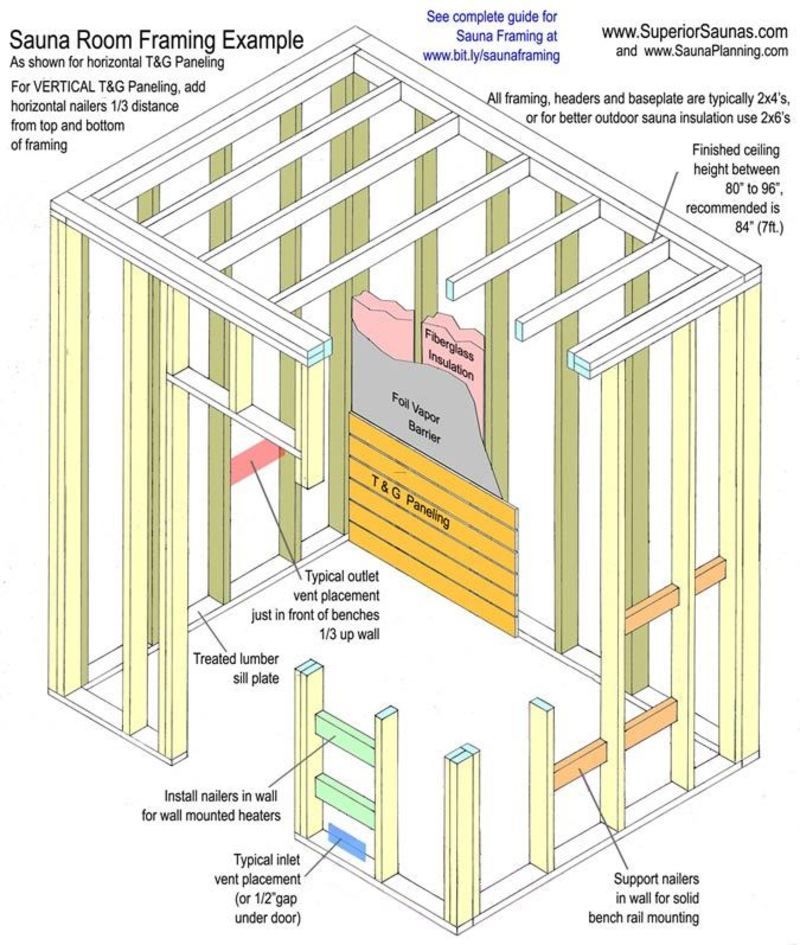 Sauna Room Framing Example
As shown for horizontal T&G Paneling

For VERTICAL T&G Paneling, add horizontal nailers 1/3 distance from top and bottom of framing

See complete guide for Sauna Framing at www.bit.ly/saunaframing

www.SuperiorSaunas.com
and www.SaunaPlanning.com

All framing, headers and baseplate are typically 2x4's, or for better outdoor sauna insulation use 2x6's

Finished ceiling height between 80" to 96", recommended is 84" (7ft.)

Fiberglass Insulation

Foil Vapor Barrier

T & G Paneling

Typical outlet vent placement just in front of benches 1/3 up wall

Treated lumber sill plate

Install nailers in wall for wall mounted heaters

Typical inlet vent placement (or 1/2"gap under door)

Support nailers in wall for solid bench rail mounting