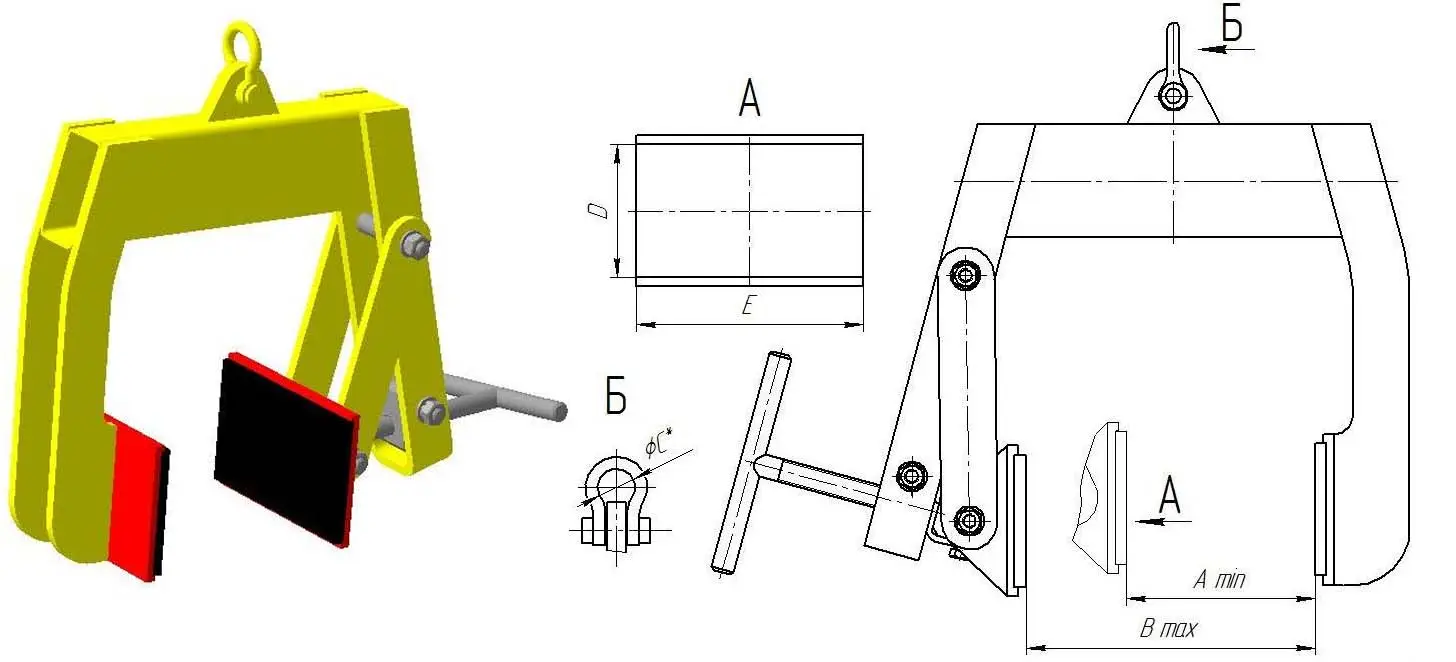 А

D

E

Б

$\phi C^*$

Б

А

A min

B max